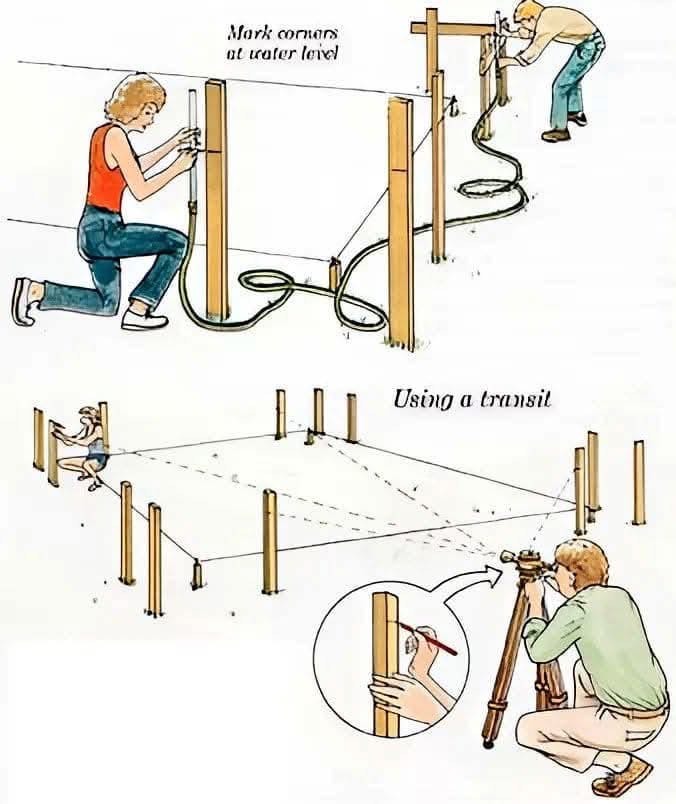 Mark corners at water level

Using a transit